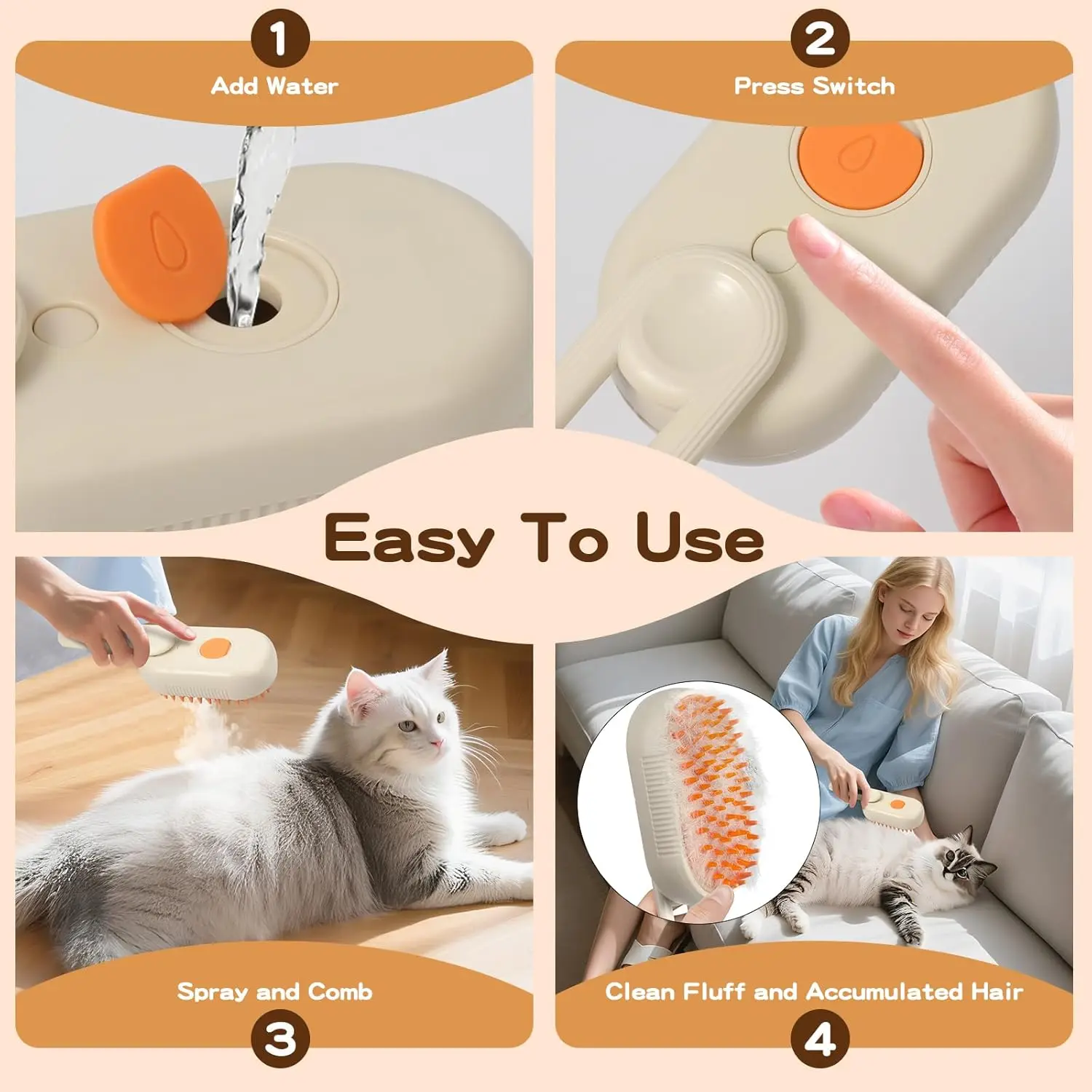 1
Add Water

2
Press Switch

Easy To Use

Spray and Comb
3

Clean Fluff and Accumulated Hair
4